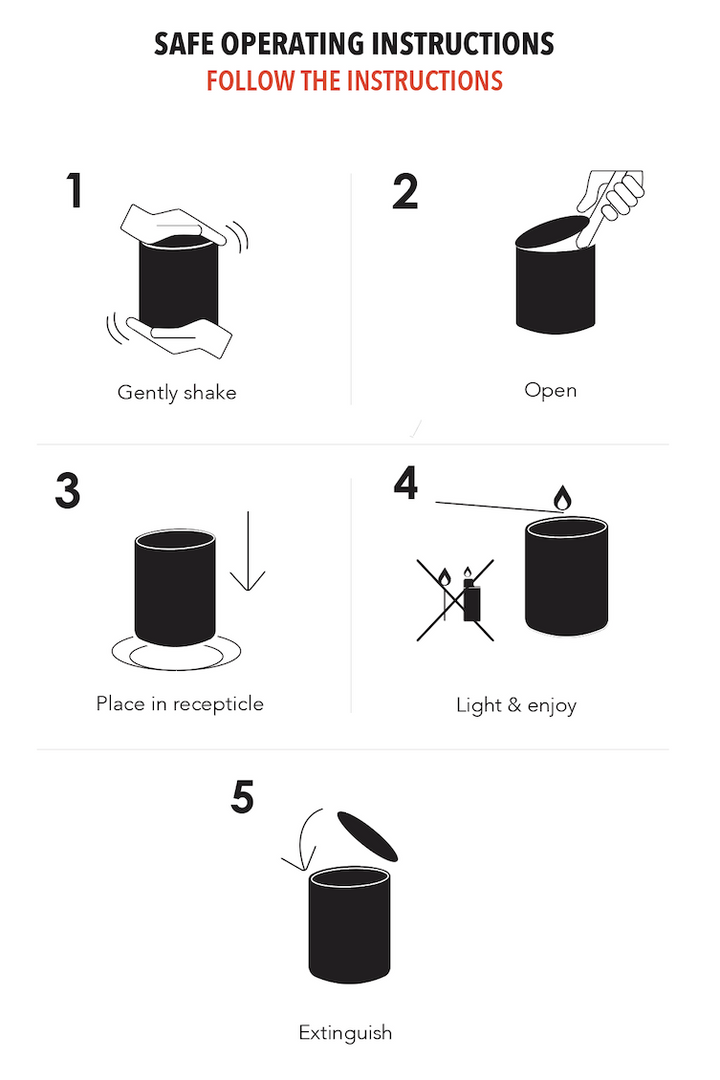 SAFE OPERATING INSTRUCTIONS
FOLLOW THE INSTRUCTIONS

1
Gently shake

2
Open

3
Place in recepticle

4
Light & enjoy

5
Extinguish